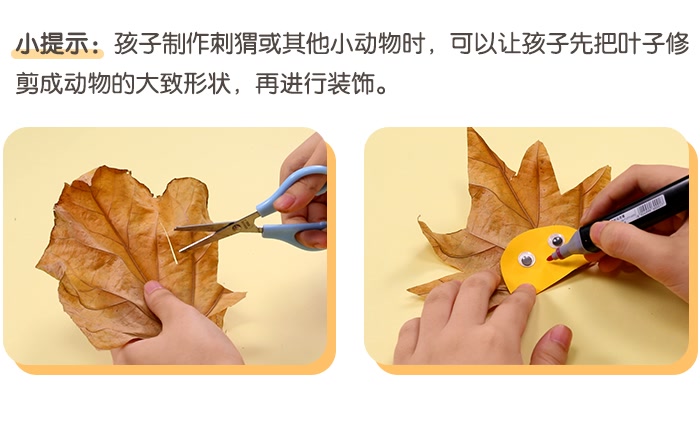 小提示：孩子制作刺猬或其他小动物时，可以让孩子先把叶子修剪成动物的大致形状，再进行装饰。