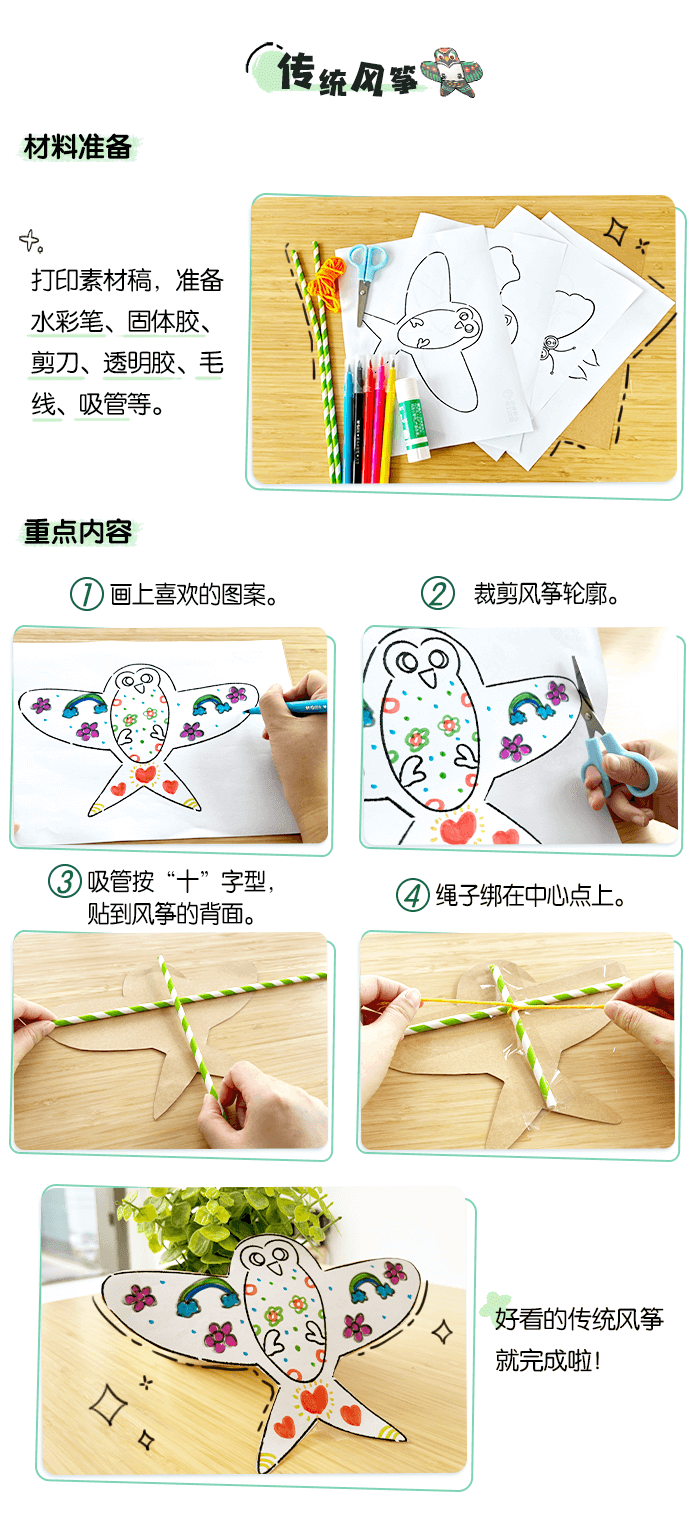 传统风筝

材料准备

打印素材稿，准备水彩笔、固体胶、剪刀、透明胶、毛线、吸管等。

重点内容

1 画上喜欢的图案。

2 裁剪风筝轮廓。

3 吸管按“十”字型，贴到风筝的背面。

4 绳子绑在中心点上。

好看的传统风筝就完成啦！