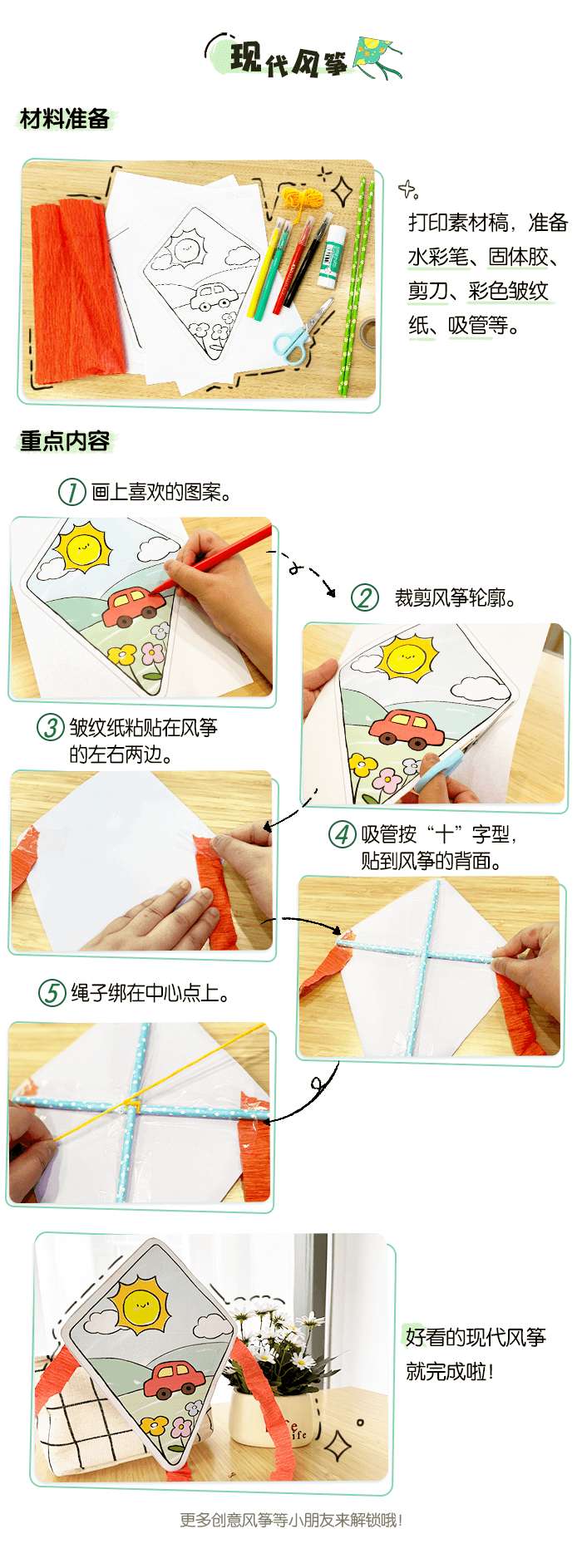 现代风筝

材料准备

打印素材稿，准备水彩笔、固体胶、剪刀、彩色皱纹纸、吸管等。

重点内容

1 画上喜欢的图案。

2 裁剪风筝轮廓。

3 皱纹纸粘贴在风筝的左右两边。

4 吸管按“十”字型，贴到风筝的背面。

5 绳子绑在中心点上。

好看的现代风筝就完成啦！

更多创意风筝等小朋友来解锁哦！