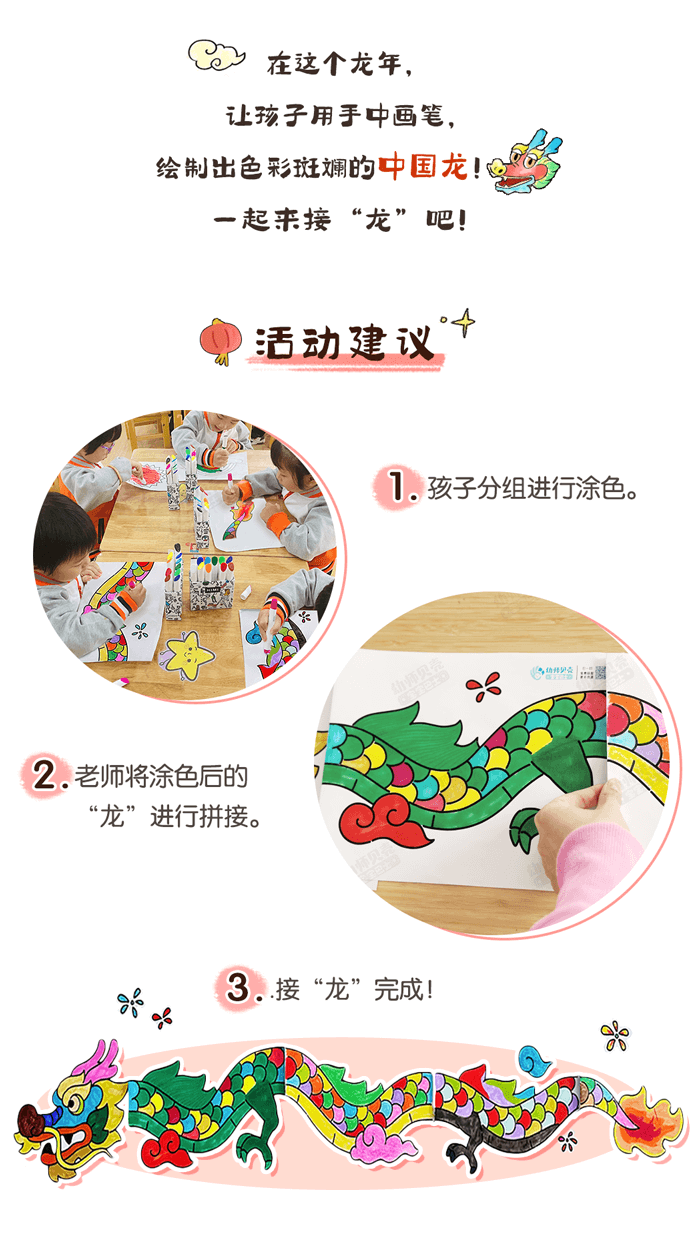 在这个龙年，
让孩子用手中画笔，
绘制出色彩斑斓的中国龙！
一起来接“龙”吧！

活动建议

1. 孩子分组进行涂色。

2. 老师将涂色后的“龙”进行拼接。

3. 接“龙”完成！