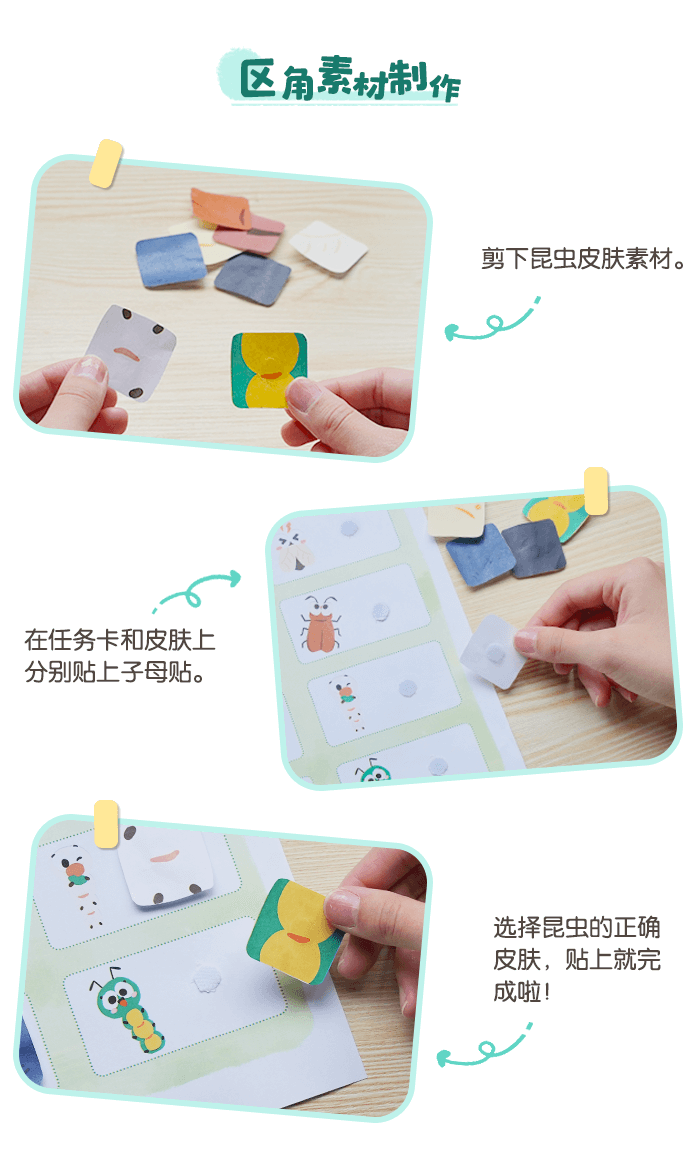 区角素材制作

剪下昆虫皮肤素材。

在任务卡和皮肤上分别贴上子母贴。

选择昆虫的正确皮肤，贴上就完成啦！