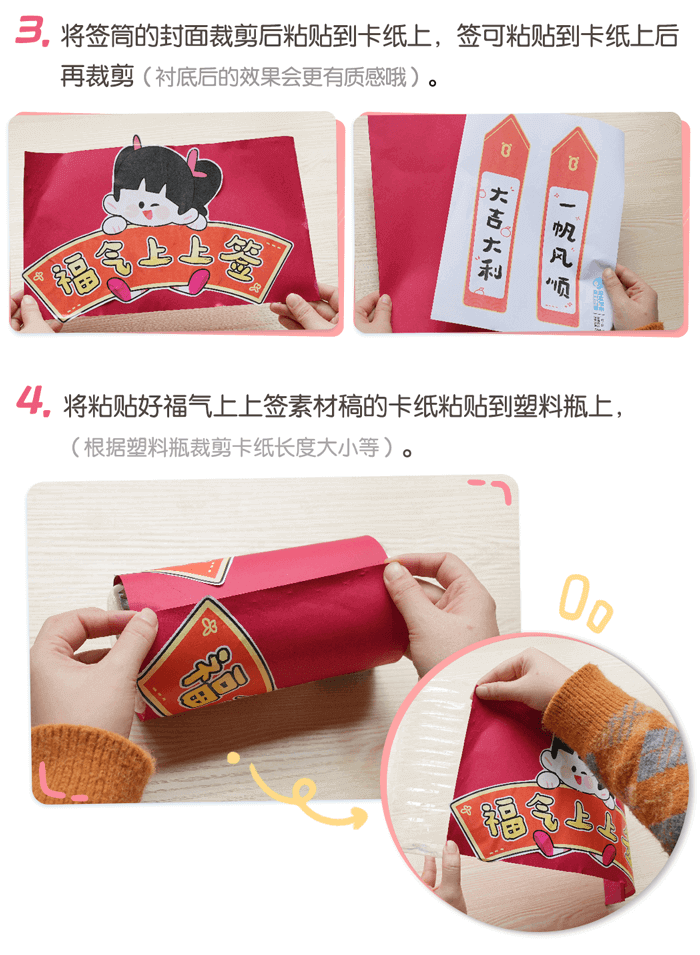 3. 将签筒的封面裁剪后粘贴到卡纸上，签可粘贴到卡纸上后再裁剪（衬底后的效果会更有质感哦）。

福气上上签

大吉大利

一帆风顺

4. 将粘贴好福气上上签素材稿的卡纸粘贴到塑料瓶上，（根据塑料瓶裁剪卡纸长度大小等）。

福

福气上上