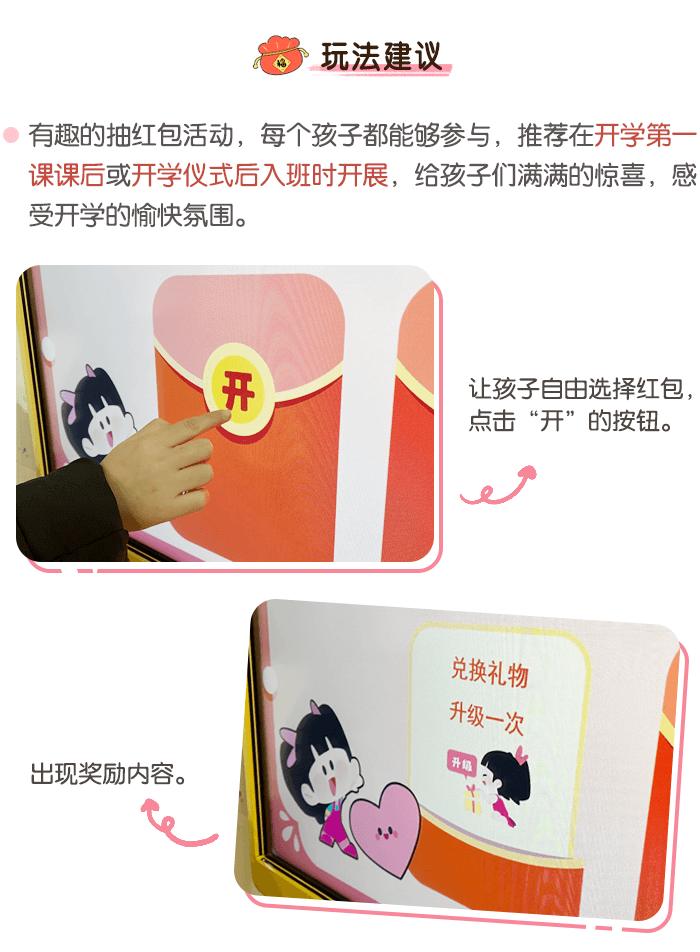 福

玩法建议

有趣的抽红包活动，每个孩子都能够参与，推荐在开学第一课课后或开学仪式后入班时开展，给孩子们满满的惊喜，感受开学的愉快氛围。

开

让孩子自由选择红包，点击“开”的按钮。

兑换礼物
升级一次

升级

出现奖励内容。