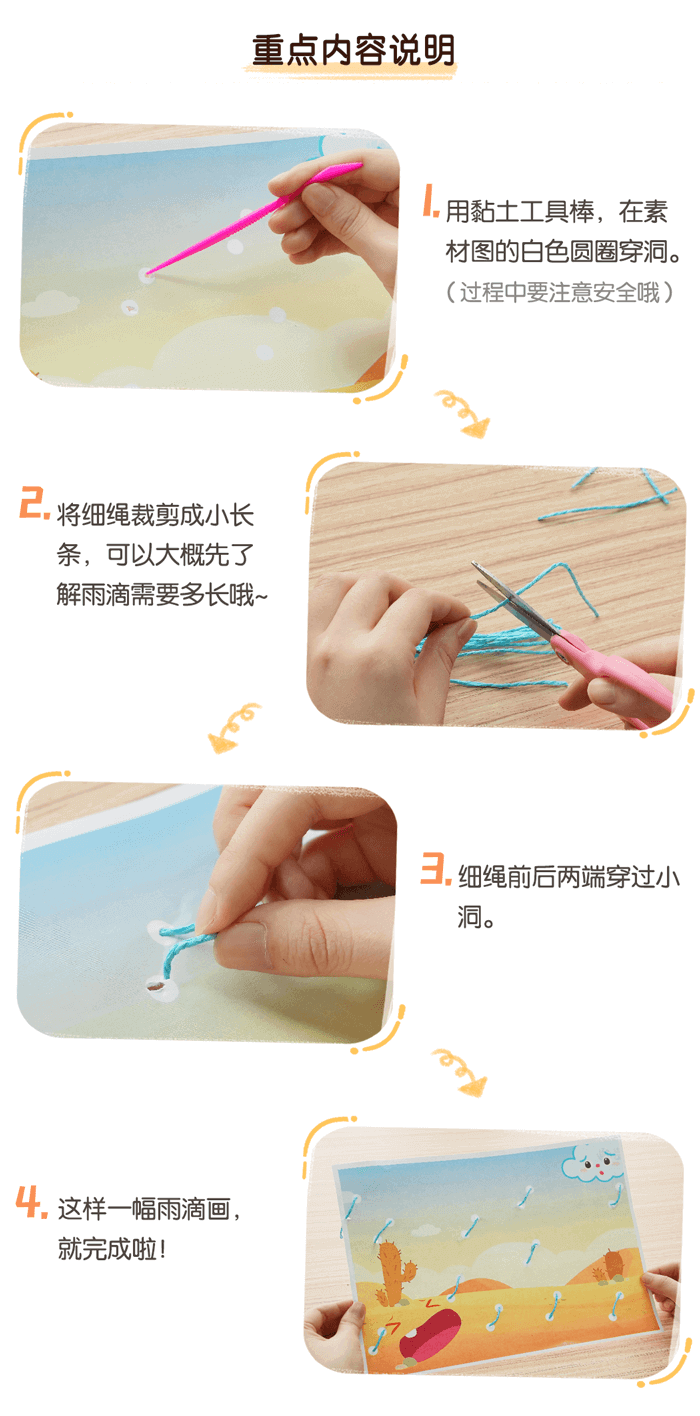 重点内容说明

1. 用黏土工具棒，在素材图的白色圆圈穿洞。
（过程中要注意安全哦）

2. 将细绳裁剪成小长条，可以大概先了解雨滴需要多长哦~

3. 细绳前后两端穿过小洞。

4. 这样一幅雨滴画，就完成啦！