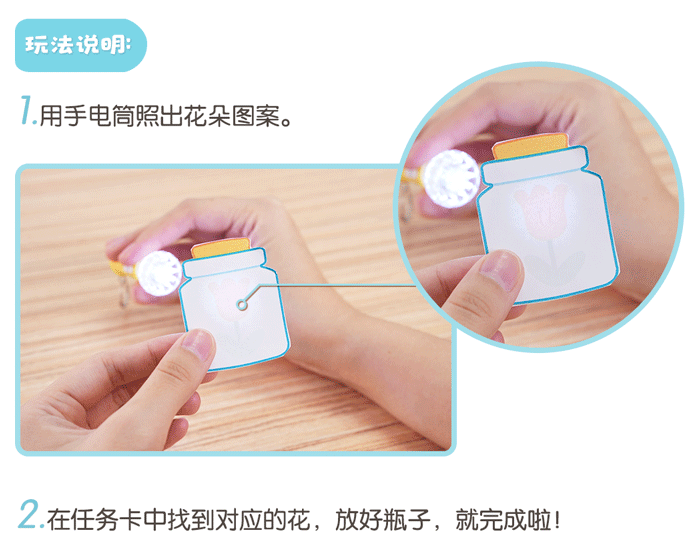 玩法说明:

1.用手电筒照出花朵图案。

2.在任务卡中找到对应的花，放好瓶子，就完成啦！