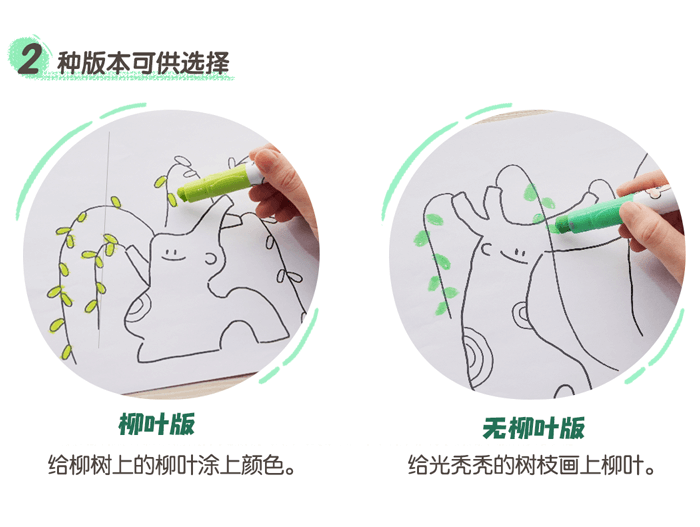 2 种版本可供选择

柳叶版

给柳树上的柳叶涂上颜色。

无柳叶版

给光秃秃的树枝画上柳叶。