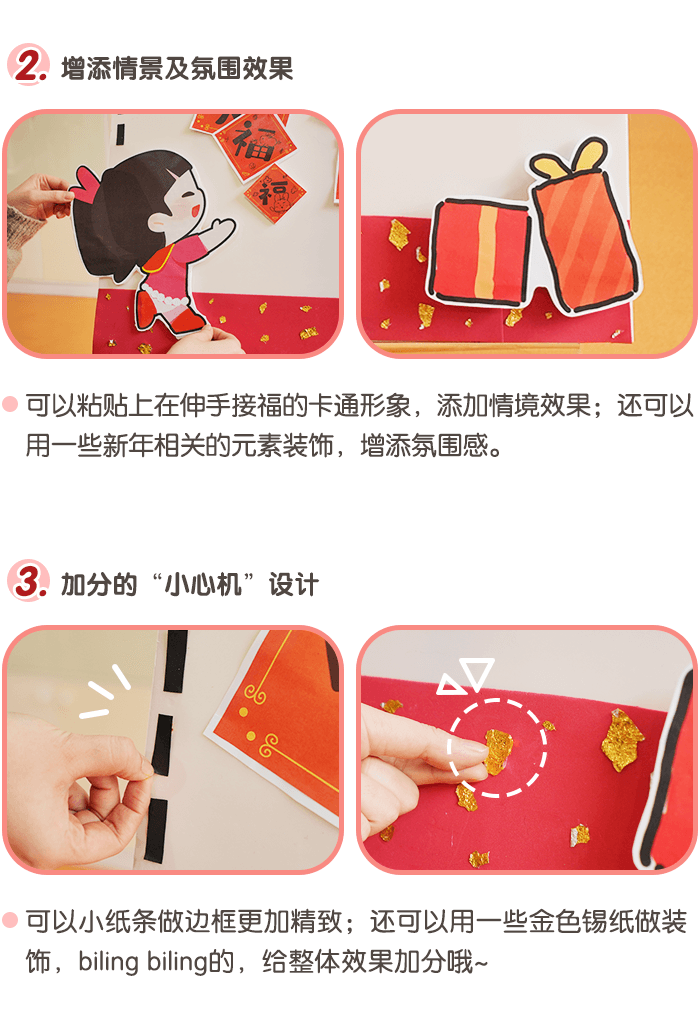 2. 增添情景及氛围效果

福

福

可以粘贴上在伸手接福的卡通形象，添加情境效果；还可以用一些新年相关的元素装饰，增添氛围感。

3. 加分的“小心机”设计

可以小纸条做边框更加精致；还可以用一些金色锡纸做装饰，biling biling的，给整体效果加分哦~