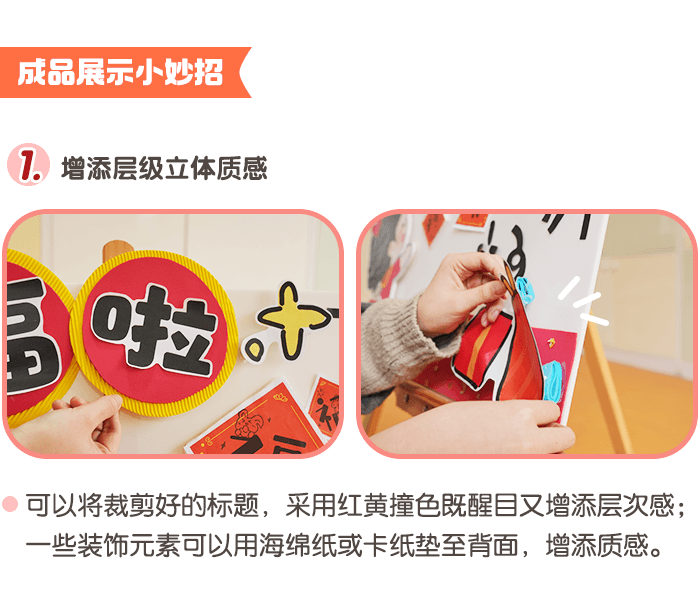 成品展示小妙招

1. 增添层级立体质感

福 啦

可以将裁剪好的标题，采用红黄撞色既醒目又增添层次感；一些装饰元素可以用海绵纸或卡纸垫至背面，增添质感。