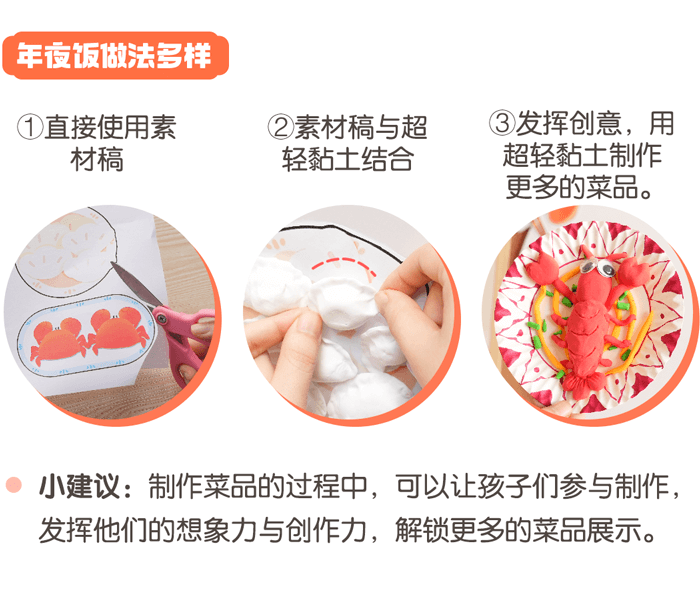 年夜饭做法多样

①直接使用素材稿

②素材稿与超轻黏土结合

③发挥创意，用超轻黏土制作更多的菜品。

小建议：制作菜品的过程中，可以让孩子们参与制作，发挥他们的想象力与创作力，解锁更多的菜品展示。