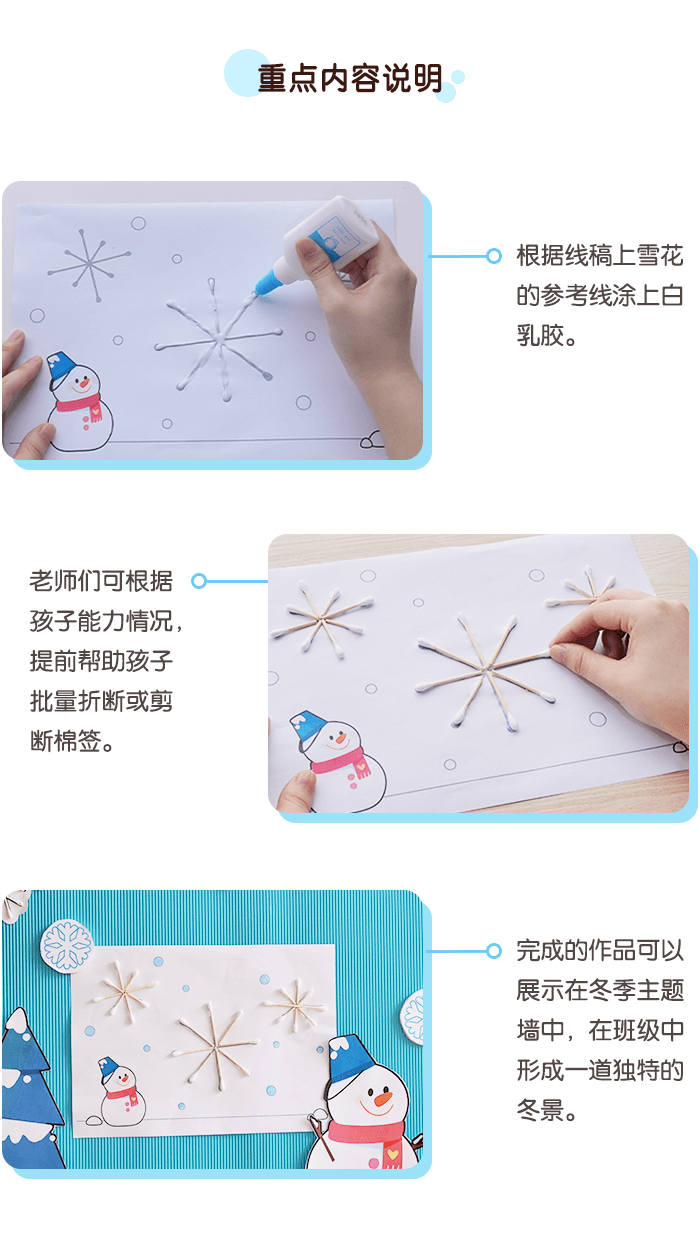 重点内容说明

根据线稿上雪花的参考线涂上白乳胶。

老师们可根据孩子能力情况，提前帮助孩子批量折断或剪断棉签。

完成的作品可以展示在冬季主题墙中，在班级中形成一道独特的冬景。