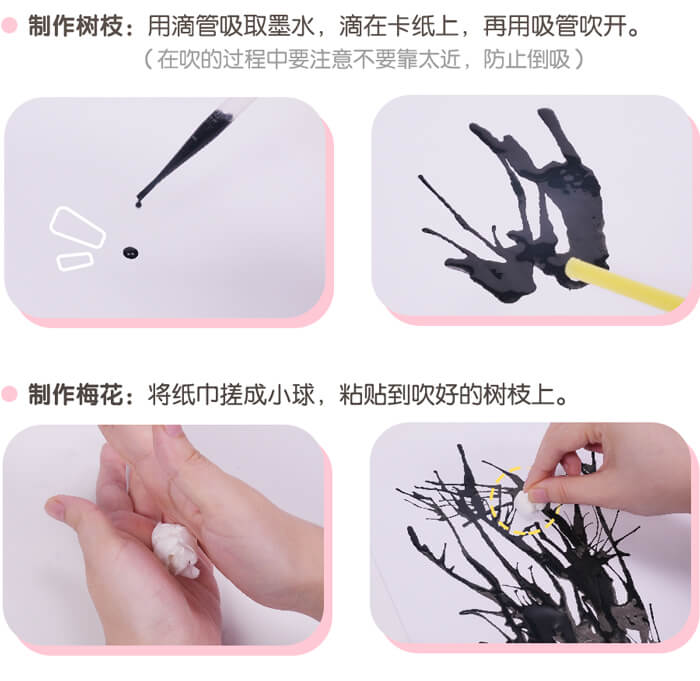 制作树枝：用滴管吸取墨水，滴在卡纸上，再用吸管吹开。
（在吹的过程中要注意不要靠太近，防止倒吸）

制作梅花：将纸巾搓成小球，粘贴到吹好的树枝上。