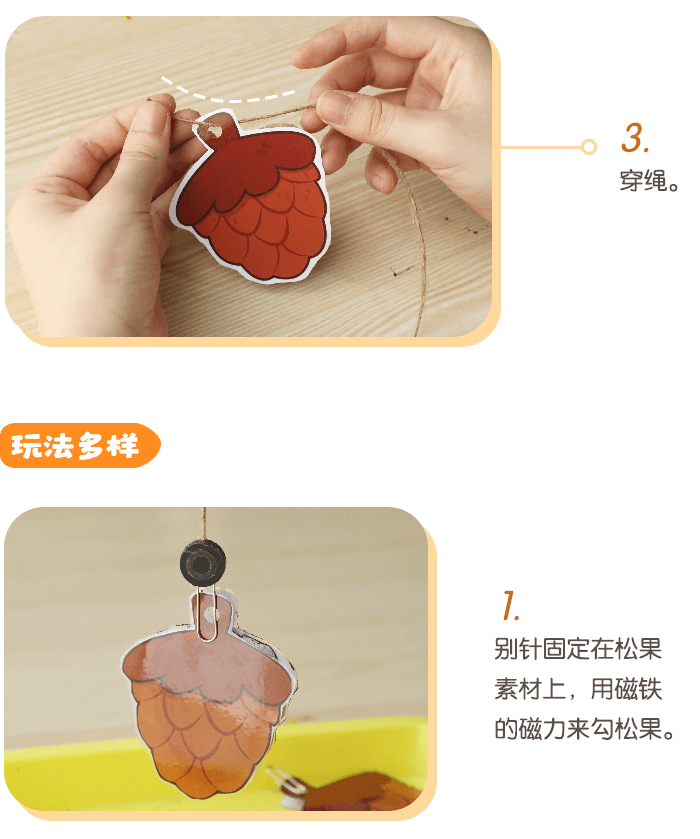 3.
穿绳。

玩法多样

1.
别针固定在松果素材上，用磁铁的磁力来勾松果。