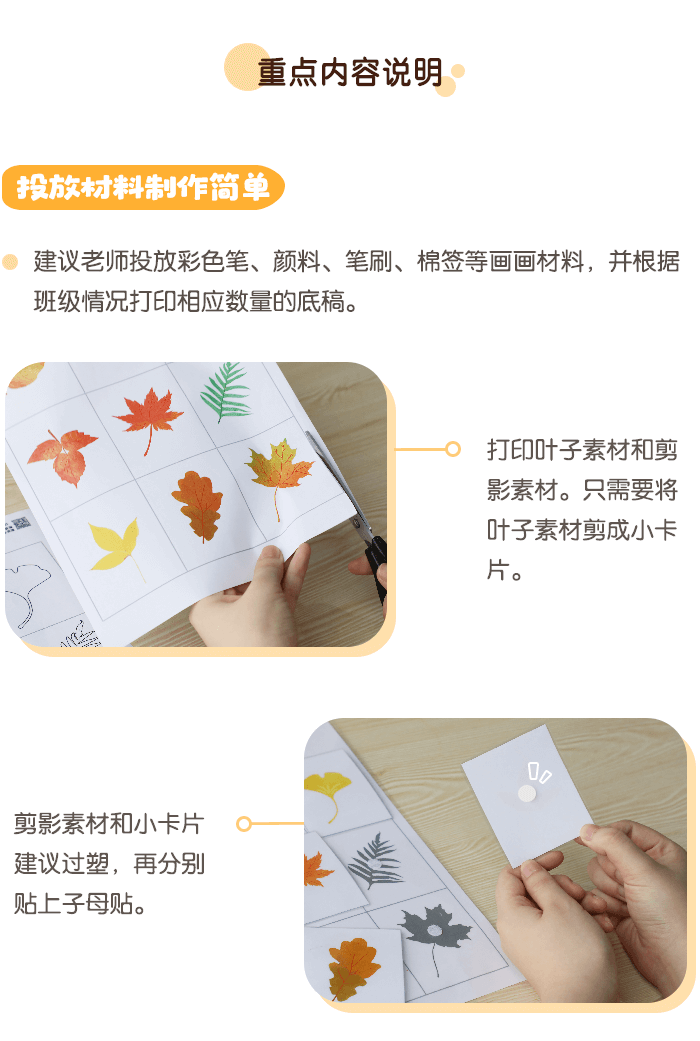 重点内容说明

投放材料制作简单

建议老师投放彩色笔、颜料、笔刷、棉签等画画材料，并根据班级情况打印相应数量的底稿。

打印叶子素材和剪影素材。只需要将叶子素材剪成小卡片。

剪影素材和小卡片建议过塑，再分别贴上子母贴。