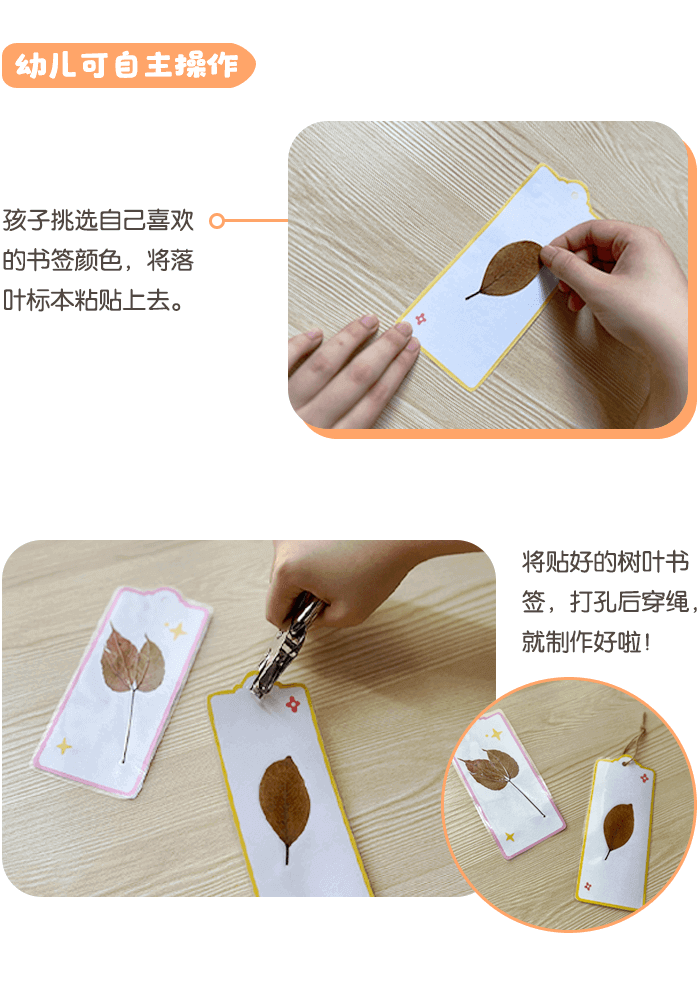 幼儿可自主操作

孩子挑选自己喜欢的书签颜色，将落叶标本粘贴上去。

将贴好的树叶书签，打孔后穿绳，就制作好啦！