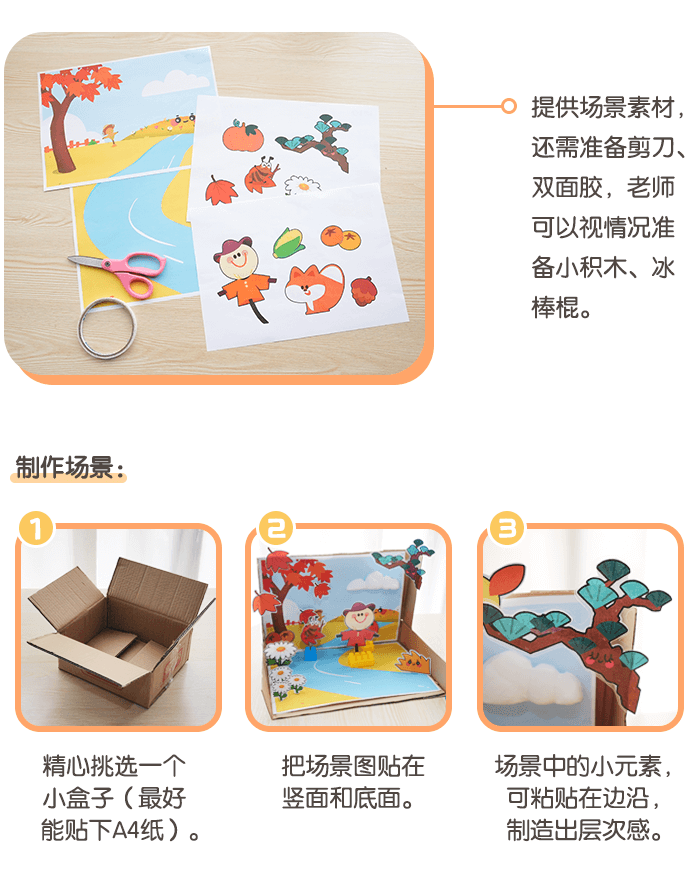 提供场景素材，还需准备剪刀、双面胶，老师可以视情况准备小积木、冰棒棍。

制作场景：

1
精心挑选一个小盒子（最好能贴下A4纸）。

2
把场景图贴在竖面和底面。

3
场景中的小元素，可粘贴在边沿，制造出层次感。