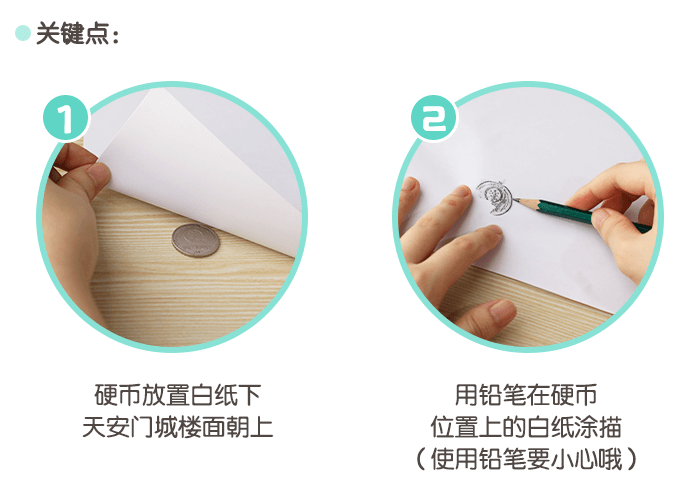 关键点：

1

硬币放置白纸下
天安门城楼面朝上

2

用铅笔在硬币
位置上的白纸涂描
（使用铅笔要小心哦）