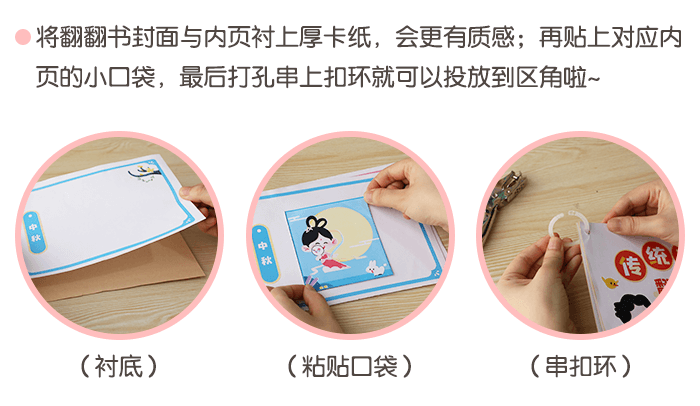 将翻翻书封面与内页衬上厚卡纸，会更有质感；再贴上对应内页的小口袋，最后打孔串上扣环就可以投放到区角啦~

中秋

中秋

传统

（衬底）

（粘贴口袋）

（串扣环）