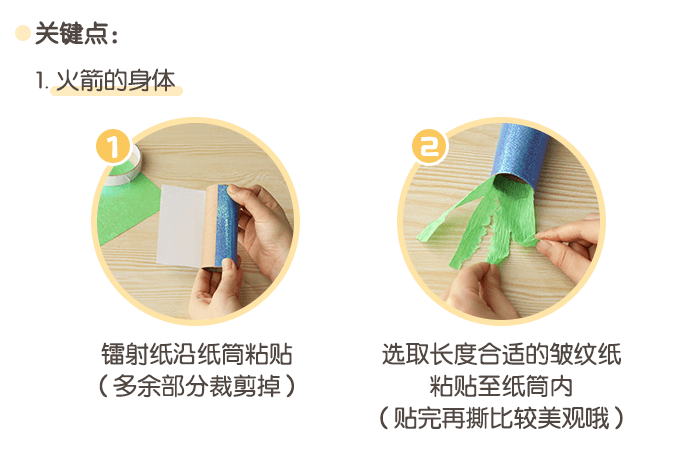 关键点：

1. 火箭的身体

1

镭射纸沿纸筒粘贴
（多余部分裁剪掉）

2

选取长度合适的皱纹纸
粘贴至纸筒内
（贴完再撕比较美观哦）