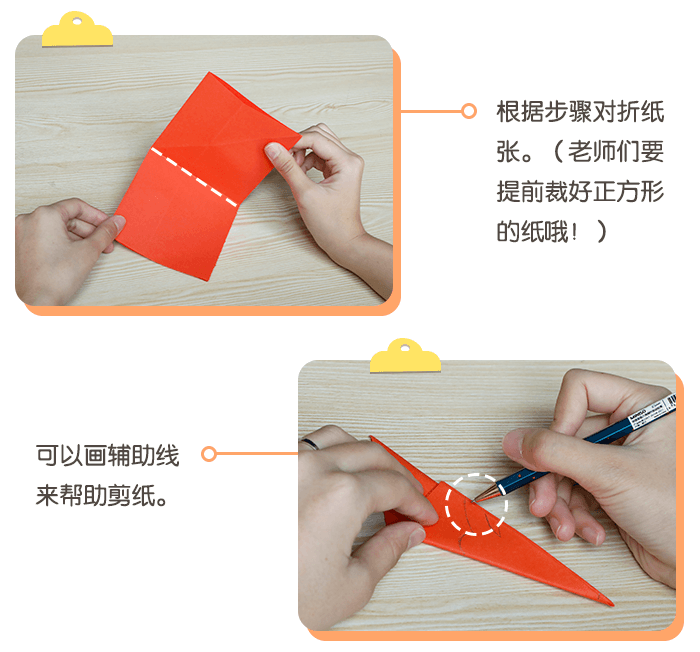 根据步骤对折纸张。（老师们要提前裁好正方形的纸哦！）

可以画辅助线来帮助剪纸。