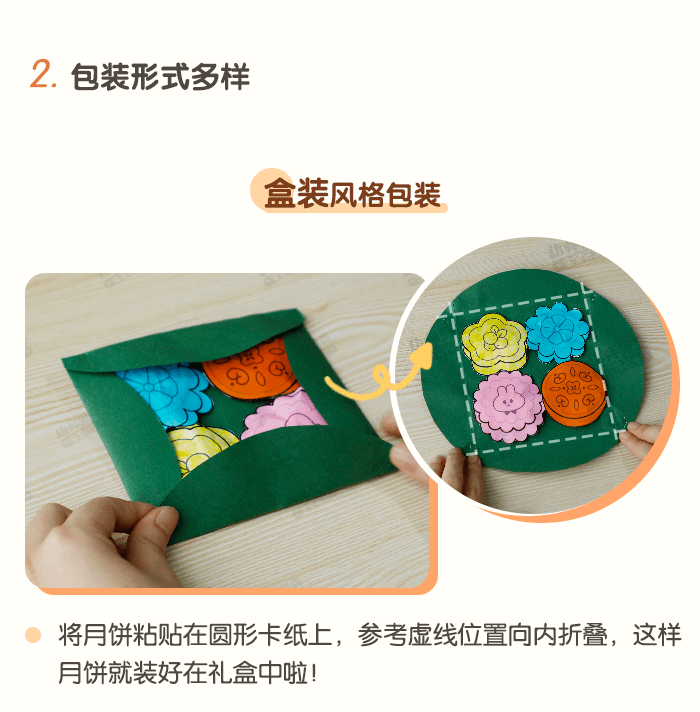 2. 包装形式多样

盒装风格包装

将月饼粘贴在圆形卡纸上，参考虚线位置向内折叠，这样月饼就装好在礼盒中啦！