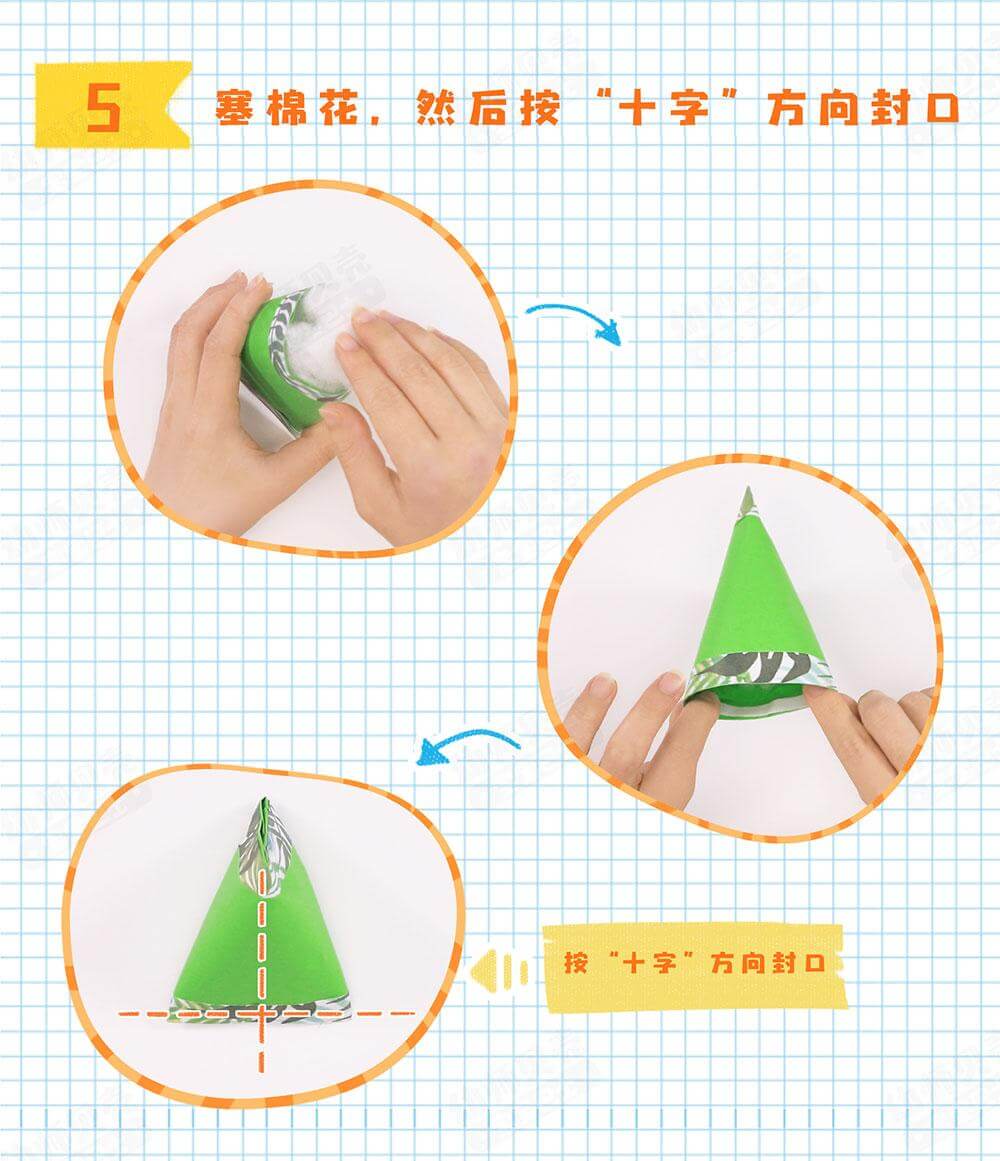 5 塞棉花，然后按“十字”方向封口

按“十字”方向封口